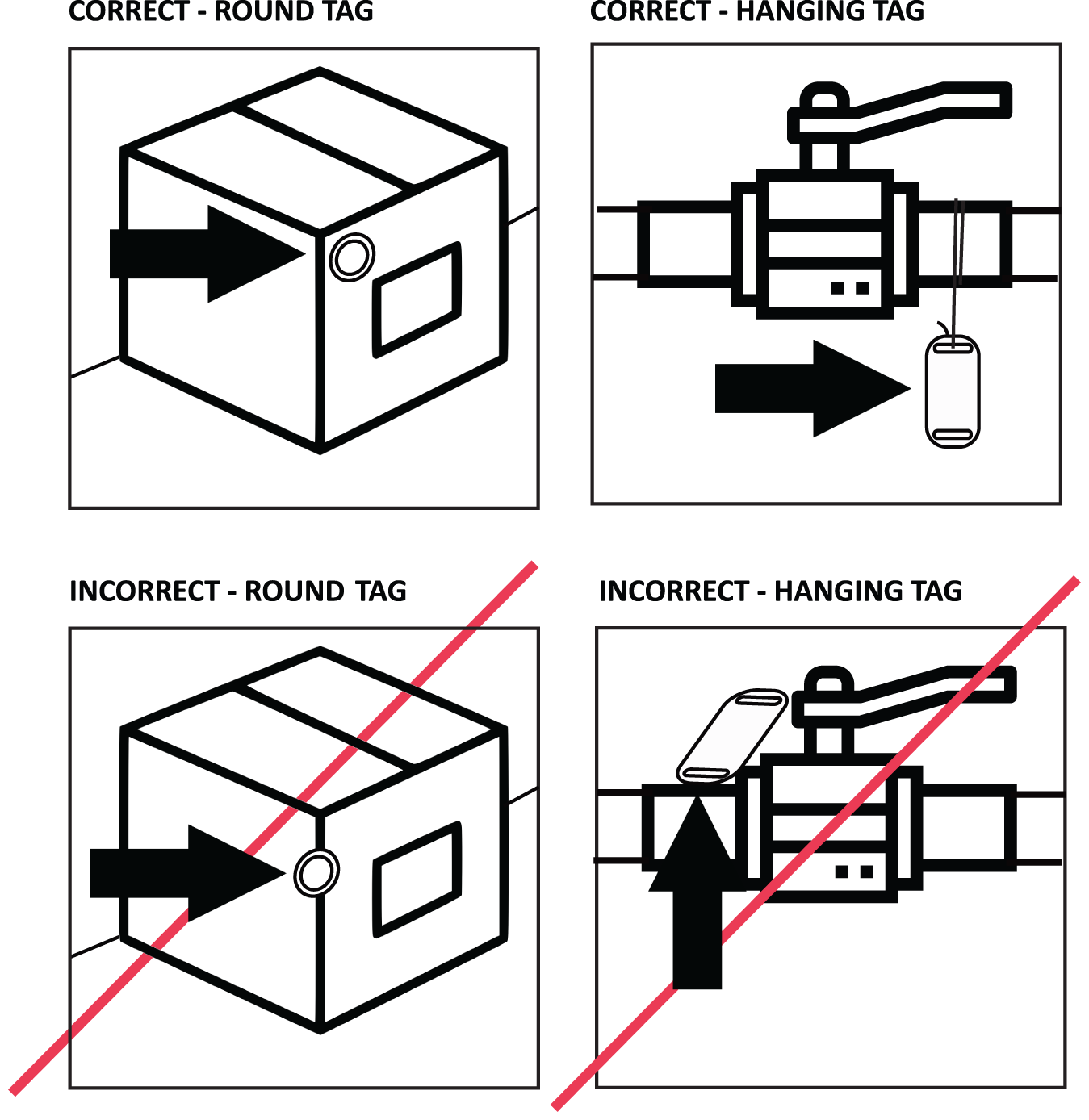 CORRECT - ROUND TAG

CORRECT - HANGING TAG

INCORRECT - ROUND TAG

INCORRECT - HANGING TAG